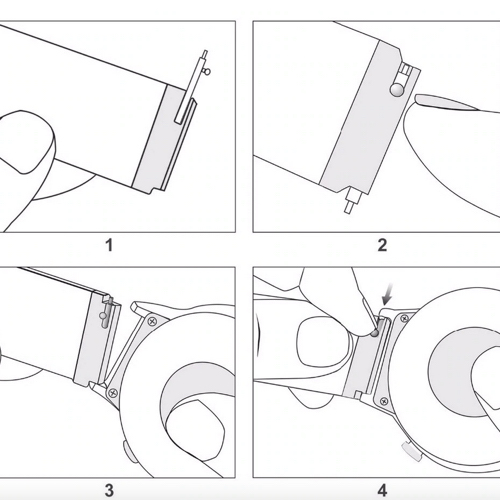 1

2

3

4